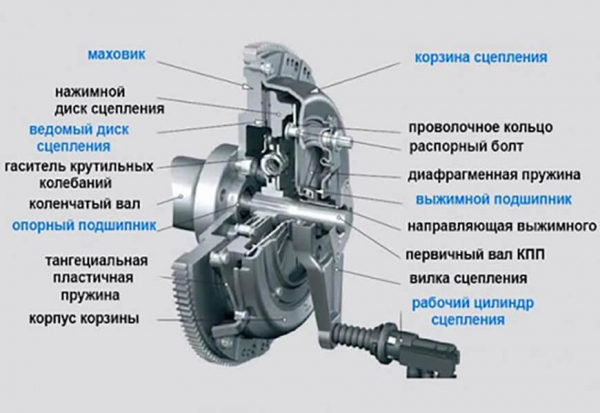 маховик

нажимной диск сцепления

ведомый диск сцепления

гаситель крутильных колебаний

коленчатый вал

опорный подшипник

тангециальная пластичная пружина

корпус корзины

корзина сцепления

проволочное кольцо

распорный болт

диафрагменная пружина

выжимной подшипник

направляющая выжимного

первичный вал КПП

вилка сцепления

рабочий цилиндр сцепления