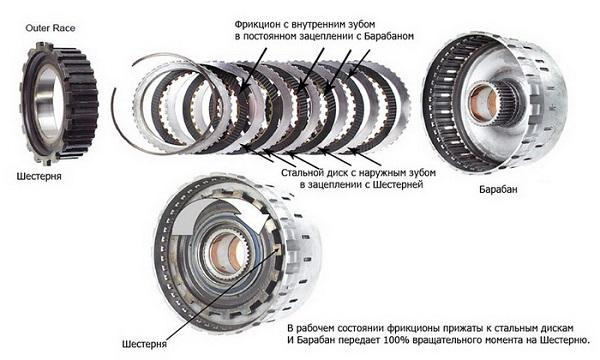 Outer Race

Фрикцион с внутренним зубом в постоянном зацеплении с Барабаном

Шестерня

Стальной диск с наружным зубом в зацеплении с Шестерней

Барабан

Шестерня

В рабочем состоянии фрикционы прижаты к стальным дискам И Барабан передает 100% вращательного момента на Шестерню.