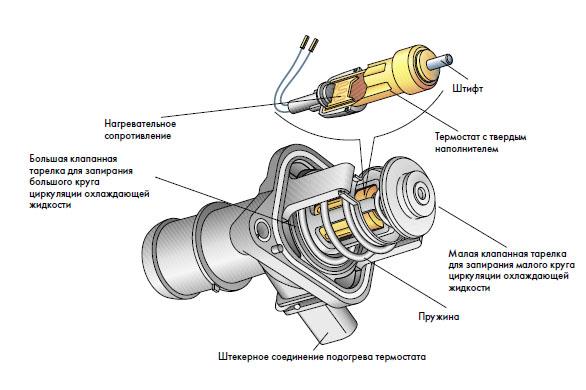 Штифт

Нагревательное сопротивление

Термостат с твердым наполнителем

Большая клапанная тарелка для запирания большого круга циркуляции охлаждающей жидкости

Малая клапанная тарелка для запирания малого круга циркуляции охлаждающей жидкости

Пружина

Штекерное соединение подогрева термостата