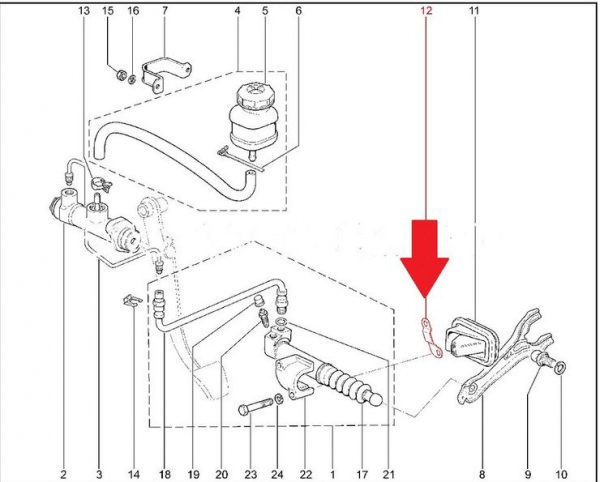 13 15 16 7 4 5 6 12 11

2 3 14 18 19 20 23 24 22 1 17 21 8 9 10