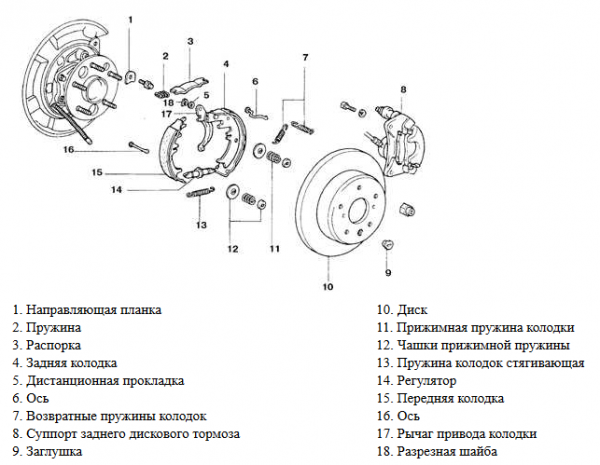 1
2
3
4
5
6
7
8
18
17
16
15
14
13
12
11
10
9

1. Направляющая планка
2. Пружина
3. Распорка
4. Задняя колодка
5. Дистанционная прокладка
6. Ось
7. Возвратные пружины колодок
8. Суппорт заднего дискового тормоза
9. Заглушка

10. Диск
11. Прижимная пружина колодки
12. Чашки прижимной пружины
13. Пружина колодок стягивающая
14. Регулятор
15. Передняя колодка
16. Ось
17. Рычаг привода колодки
18. Разрезная шайба