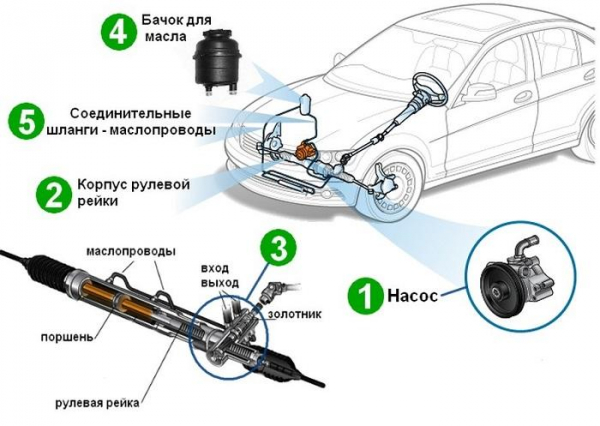 4 Бачок для масла

5 Соединительные шланги - маслопроводы

2 Корпус рулевой рейки

маслопроводы

3

вход

выход

золотник

поршень

рулевая рейка

1 Насос