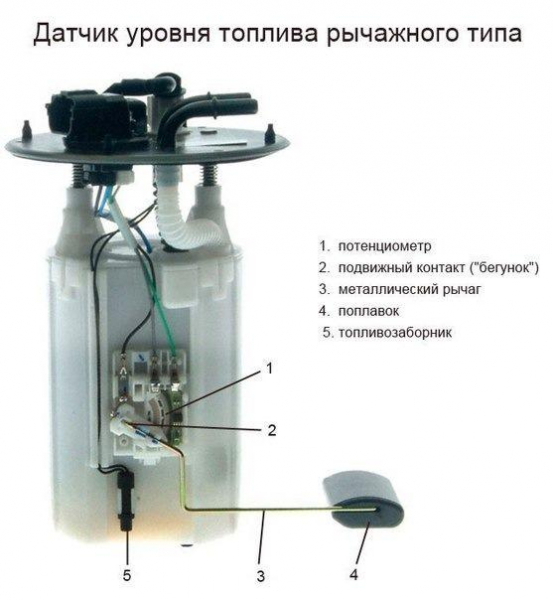 Датчик уровня топлива рычажного типа

1. потенциометр
2. подвижный контакт ("бегунок")
3. металлический рычаг
4. поплавок
5. топливозаборник

1
2
5
3
4