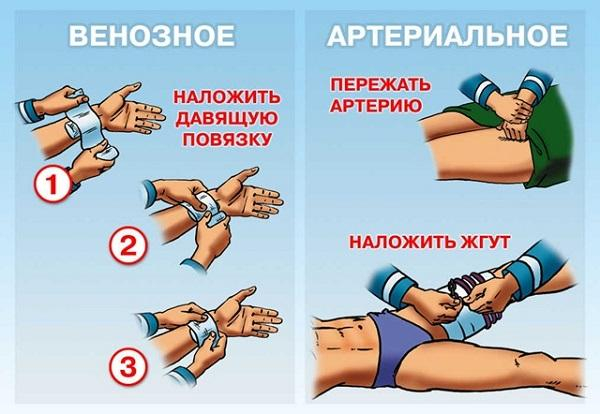 ВЕНОЗНОЕ

НАЛОЖИТЬ ДАВЯЩУЮ ПОВЯЗКУ

1

2

3

АРТЕРИАЛЬНОЕ

ПЕРЕЖАТЬ АРТЕРИЮ

НАЛОЖИТЬ ЖГУТ