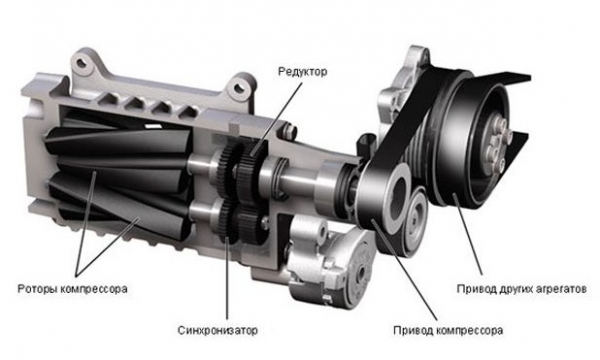 Редуктор

Роторы компрессора

Синхронизатор

Привод компрессора

Привод других агрегатов